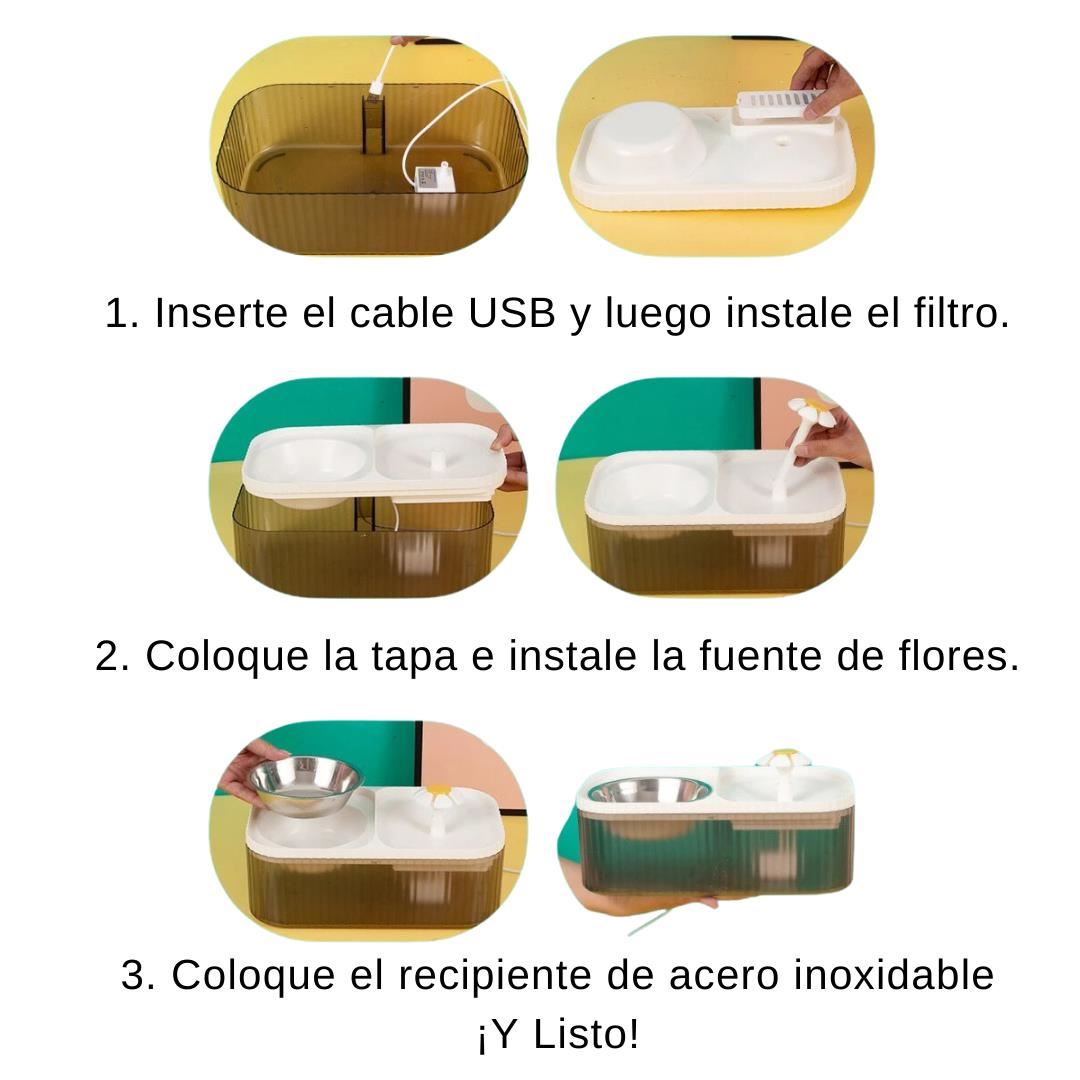 1. Inserte el cable USB y luego instale el filtro.

2. Coloque la tapa e instale la fuente de flores.

3. Coloque el recipiente de acero inoxidable ¡Y Listo!